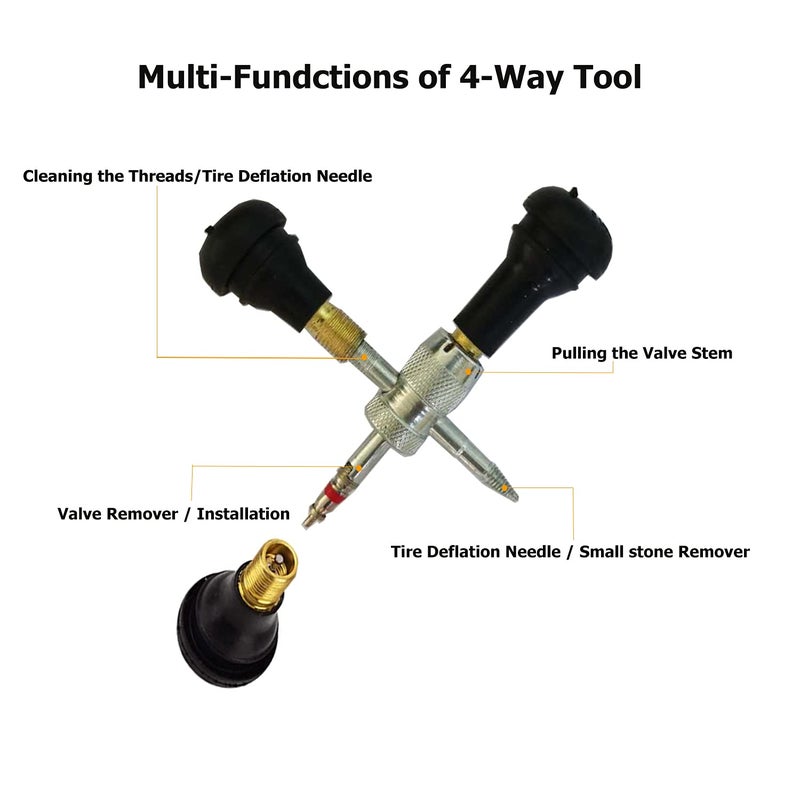 Multi-Fundctions of 4-Way Tool

Cleaning the Threads/Tire Deflation Needle

Pulling the Valve Stem

Valve Remover / Installation

Tire Deflation Needle / Small stone Remover